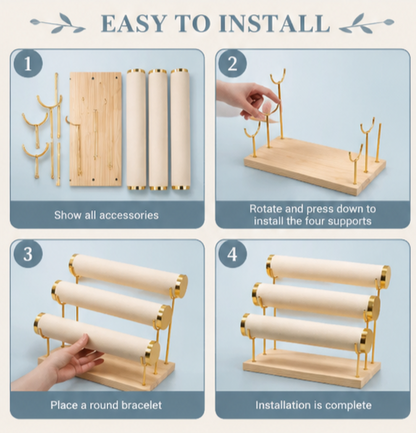 EASY TO INSTALL

1

Show all accessories

2

Rotate and press down to install the four supports

3

Place a round bracelet

4

Installation is complete